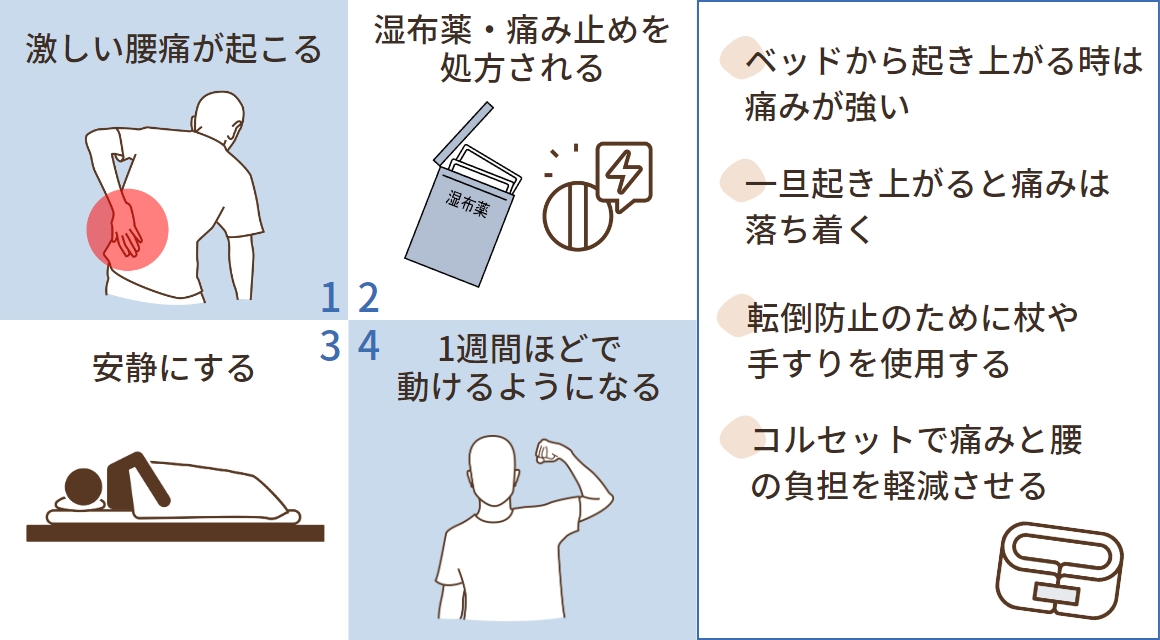 激しい腰痛が起こる

湿布薬・痛み止めを処方される

湿布薬

1 2

3 4

安静にする

1週間ほどで動けるようになる

ベッドから起き上がる時は痛みが強い

一旦起き上がると痛みは落ち着く

転倒防止のために杖や手すりを使用する

コルセットで痛みと腰の負担を軽減させる